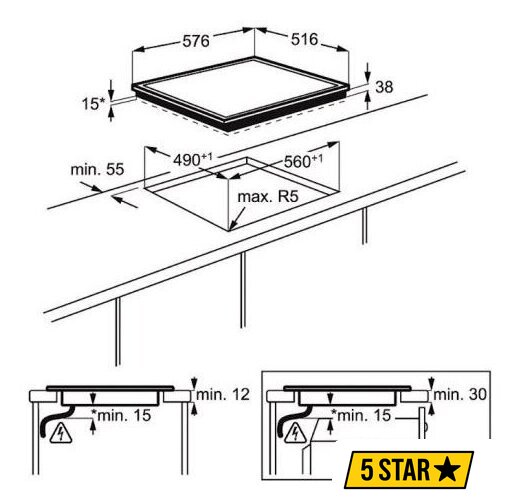 576

516

15*

38

$490^{+1}$

$560^{+1}$

min. 55

max. R5

min. 12

*min. 15

min. 30

*min. 15

5 STAR ★